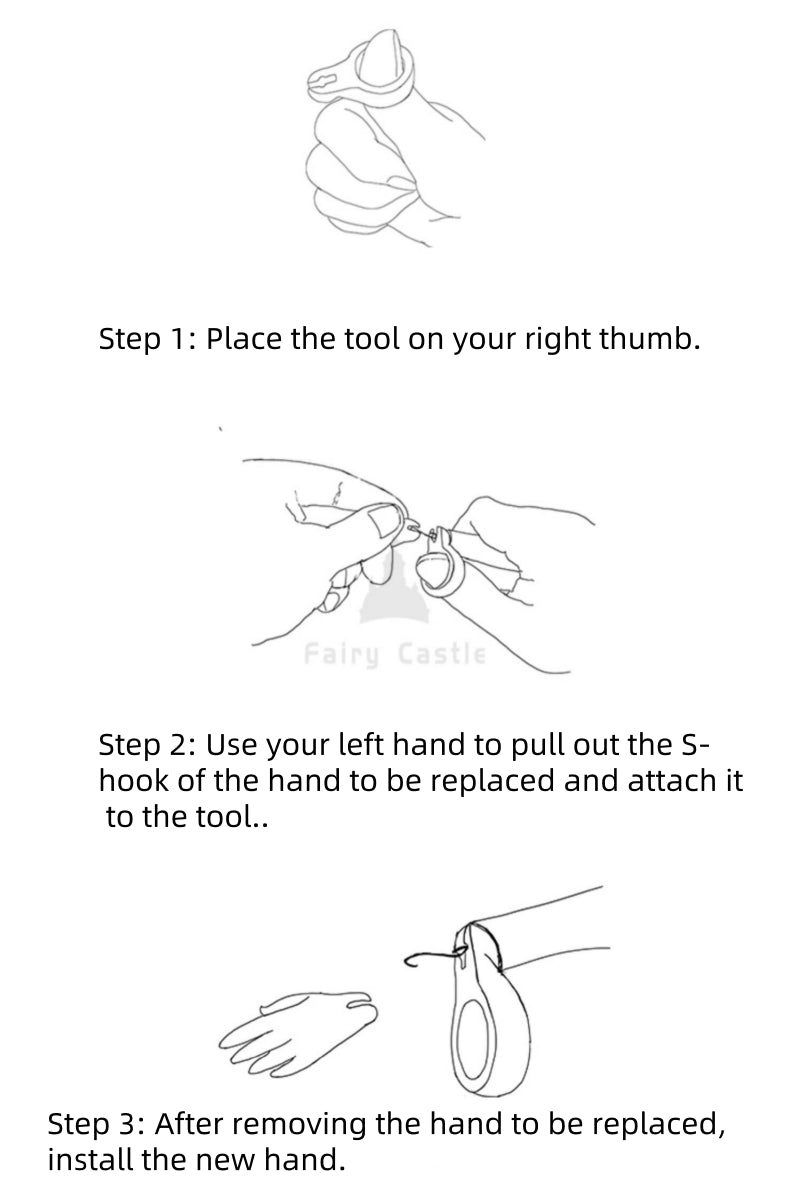 Step 1: Place the tool on your right thumb.

Fairy Castle

Step 2: Use your left hand to pull out the S-hook of the hand to be replaced and attach it to the tool..

Step 3: After removing the hand to be replaced, install the new hand.